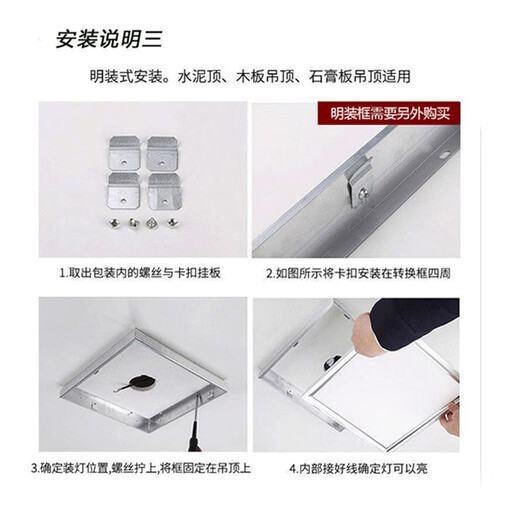 安装说明三

明装式安装。水泥顶、木板吊顶、石膏板吊顶适用

明装框需要另外购买

1.取出包装内的螺丝与卡扣挂板

2.如图所示将卡扣安装在转换框四周

3.确定装灯位置,螺丝拧上,将框固定在吊顶上

4.内部接好线确定灯可以亮