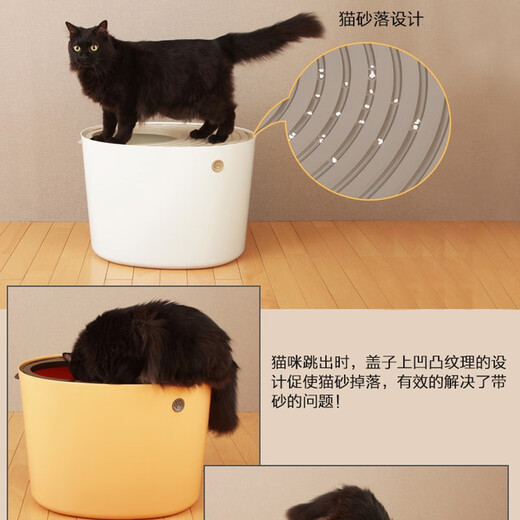 猫砂落设计

猫咪跳出时，盖子上凹凸纹理的设计促使猫砂掉落，有效的解决了带砂的问题！