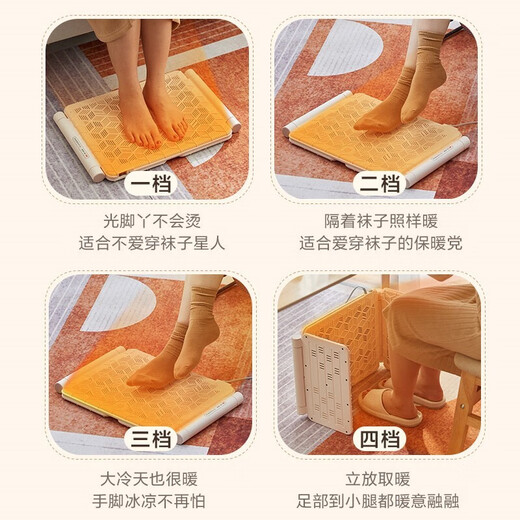 一档

光脚丫不会烫
适合不爱穿袜子星人

二档

隔着袜子照样暖
适合爱穿袜子的保暖党

三档

大冷天也很暖
手脚冰凉不再怕

四档

立放取暖
足部到小腿都暖意融融