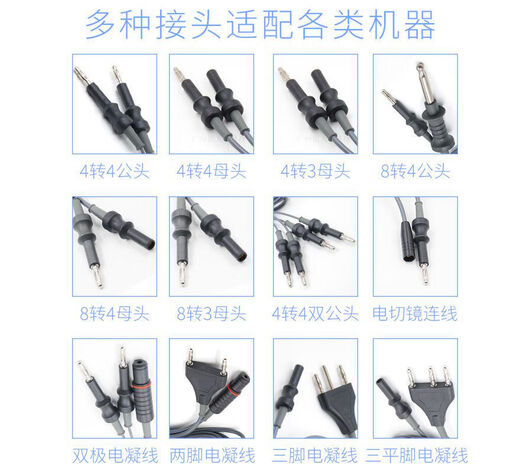 多种接头适配各类机器

4转4公头
4转4母头
4转3母头
8转4公头

8转4母头
8转3母头
4转4双公头
电切镜连线

双极电凝线
两脚电凝线
三脚电凝线
三平脚电凝线