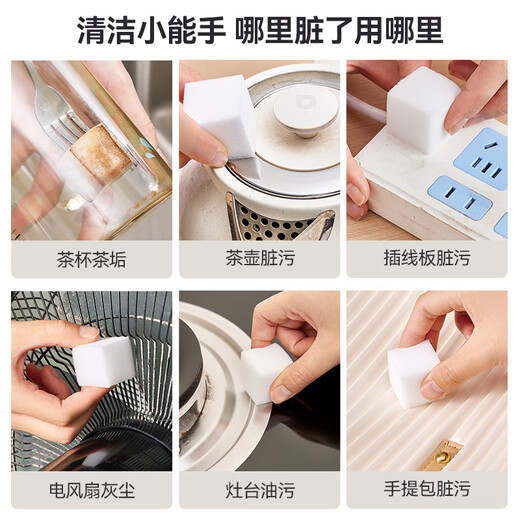 清洁小能手 哪里脏了用哪里

茶杯茶垢

茶壶脏污

插线板脏污

电风扇灰尘

灶台油污

手提包脏污