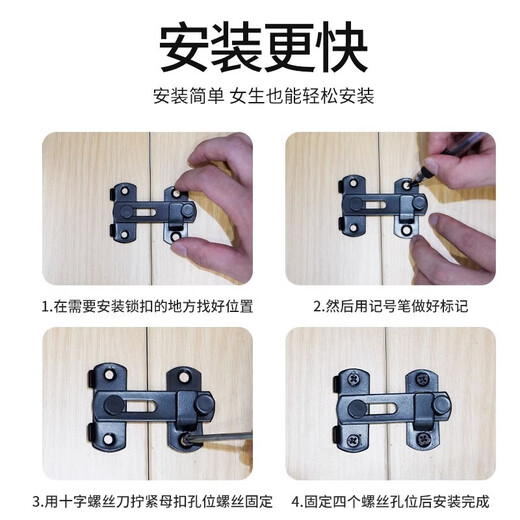 安装更快

安装简单 女生也能轻松安装

1.在需要安装锁扣的地方找好位置

2.然后用记号笔做好标记

3.用十字螺丝刀拧紧母扣孔位螺丝固定

4.固定四个螺丝孔位后安装完成