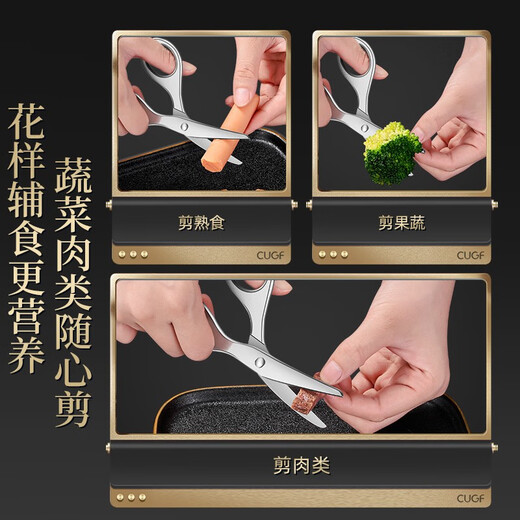 花样辅食更营养

蔬菜肉类随心剪

剪熟食

CUGF

剪果蔬

CUGF

剪肉类

CUGF