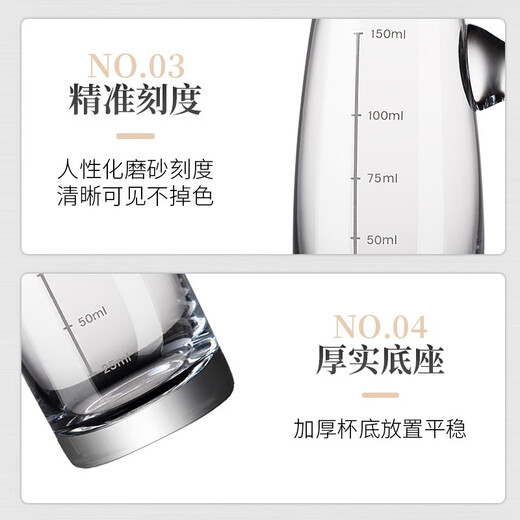 NO.03
精准刻度

人性化磨砂刻度
清晰可见不掉色

150ml
100ml
75ml
50ml

50ml
25ml

NO.04
厚实底座

加厚杯底放置平稳