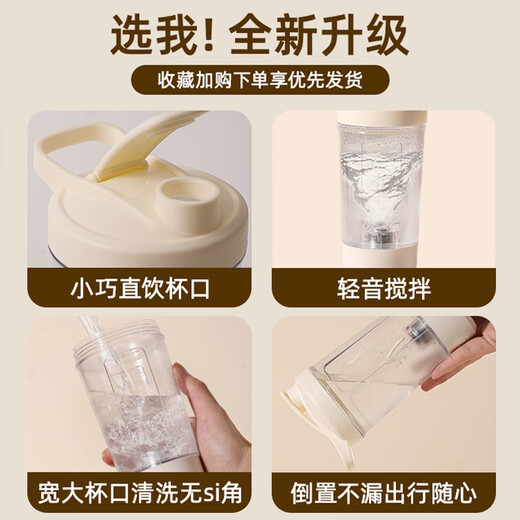 选我！全新升级

收藏加购下单享优先发货

小巧直饮杯口

轻音搅拌

宽大杯口清洗无si角

倒置不漏出行随心