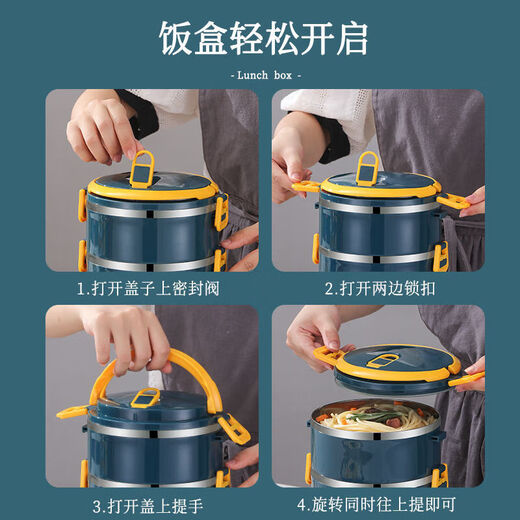 饭盒轻松开启

- Lunch box -

1.打开盖子上密封阀

2.打开两边锁扣

3.打开盖上提手

4.旋转同时往上提即可