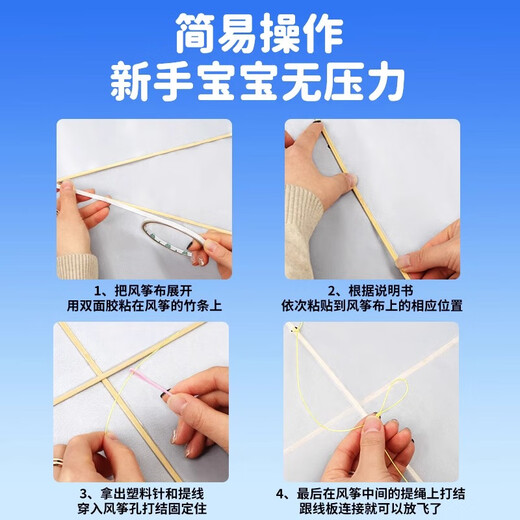 简易操作
新手宝宝无压力

1、把风筝布展开
用双面胶粘在风筝的竹条上

2、根据说明书
依次粘贴到风筝布上的相应位置

3、拿出塑料针和提线
穿入风筝孔打结固定住

4、最后在风筝中间的提绳上打结
跟线板连接就可以放飞了