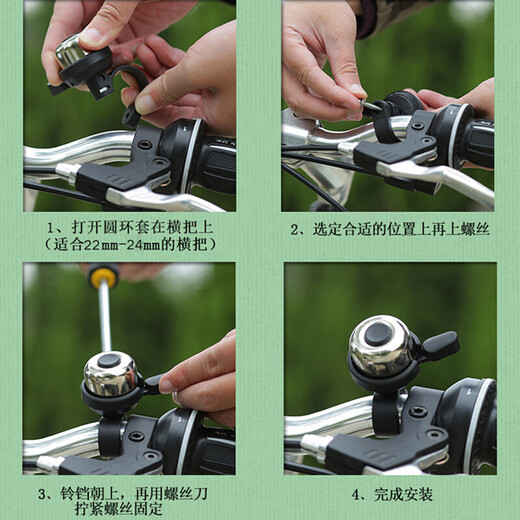 1、打开圆环套在横把上
（适合22mm-24mm的横把）

2、选定合适的位置上再上螺丝

3、铃铛朝上，再用螺丝刀拧紧螺丝固定

4、完成安装