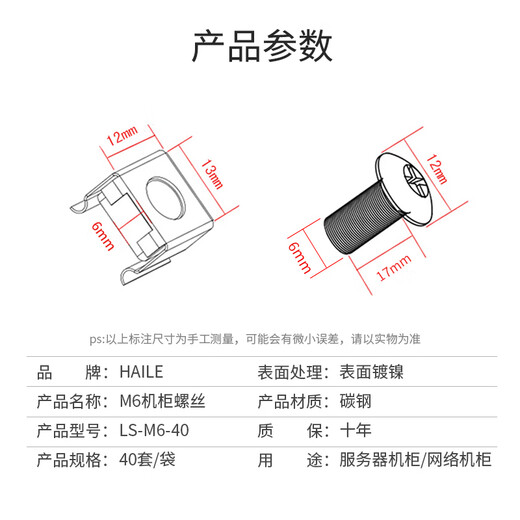 产品参数

12mm
13mm
6mm

12mm
6mm
17mm

ps:以上标注尺寸为手工测量，可能会有微小误差，请以实物为准

| 品　　牌： | HAILE | 表面处理： | 表面镀镍 |
|---|---|---|---|
| 产品名称： | M6机柜螺丝 | 产品材质： | 碳钢 |
| 产品型号： | LS-M6-40 | 质　　保： | 十年 |
| 产品规格： | 40套/袋 | 用　　途： | 服务器机柜/网络机柜 |