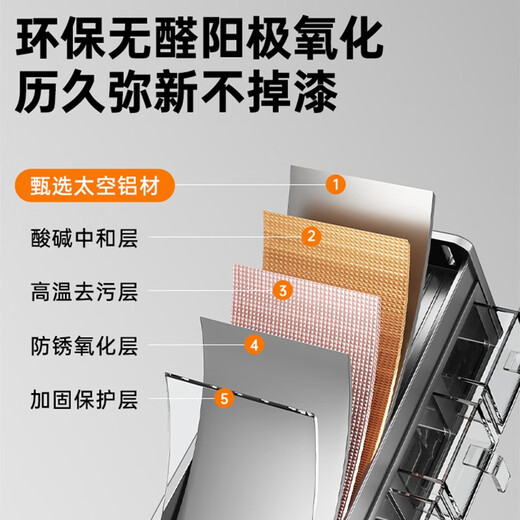 环保无醛阳极氧化
历久弥新不掉漆

甄选太空铝材
1

酸碱中和层
2

高温去污层
3

防锈氧化层
4

加固保护层
5