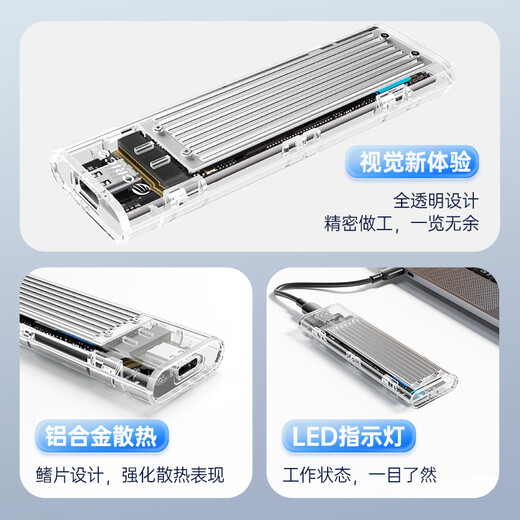 视觉新体验

全透明设计
精密做工，一览无余

铝合金散热

鳍片设计，强化散热表现

LED指示灯

工作状态，一目了然