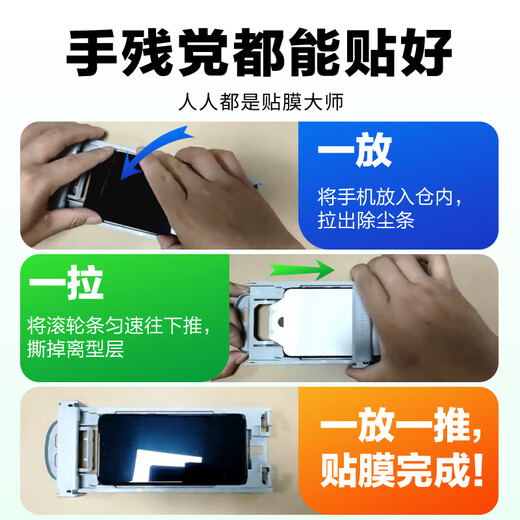 手残党都能贴好

人人都是贴膜大师

一放

将手机放入仓内，拉出除尘条

一拉

将滚轮条匀速往下推，撕掉离型层

一放一推，贴膜完成！