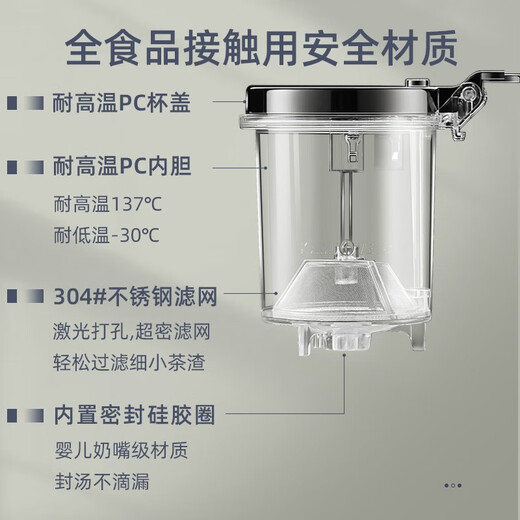 全食品接触用安全材质

耐高温PC杯盖

耐高温PC内胆

耐高温137℃

耐低温-30℃

304#不锈钢滤网

激光打孔,超密滤网

轻松过滤细小茶渣

内置密封硅胶圈

婴儿奶嘴级材质

封汤不滴漏