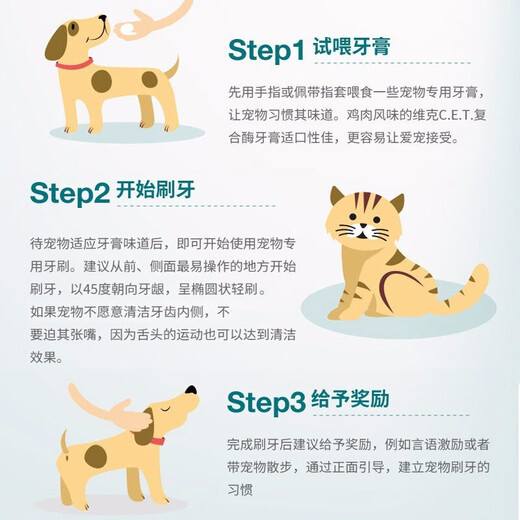 Step1 试喂牙膏

先用手指或佩带指套喂食一些宠物专用牙膏，让宠物习惯其味道。鸡肉风味的维克C.E.T.复合酶牙膏适口性佳，更容易让爱宠接受。

Step2 开始刷牙

待宠物适应牙膏味道后，即可开始使用宠物专用牙刷。建议从前、侧面最易操作的地方开始刷牙，以45度朝向牙龈，呈椭圆状轻刷。
如果宠物不愿意清洁牙齿内侧，不要迫其张嘴，因为舌头的运动也可以达到清洁效果。

Step3 给予奖励

完成刷牙后建议给予奖励，例如言语激励或者带宠物散步，通过正面引导，建立宠物刷牙的习惯