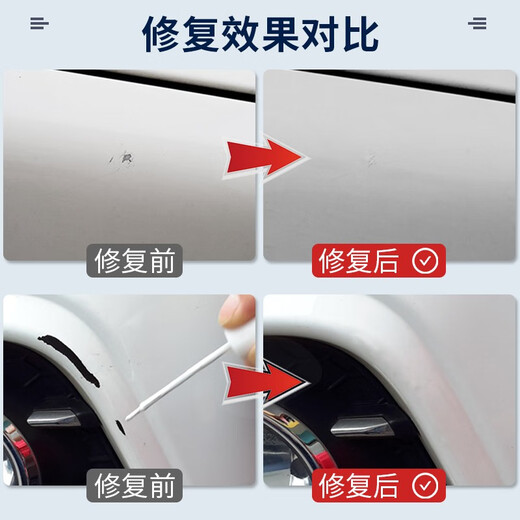 修复效果对比

修复前

修复后

修复前

修复后