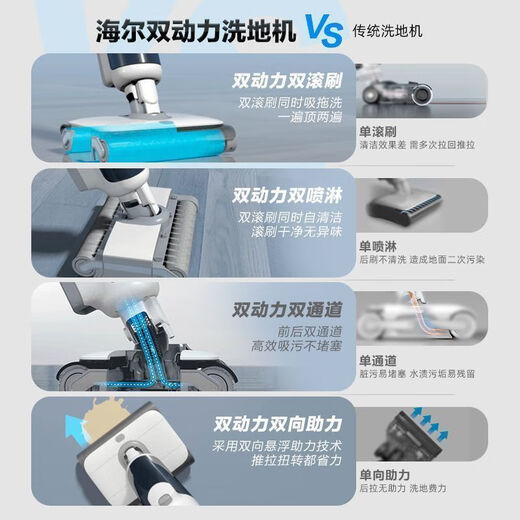 海尔双动力洗地机 VS 传统洗地机

双动力双滚刷
双滚刷同时吸拖洗
一遍顶两遍

单滚刷
清洁效果差 需多次拉回推拉

双动力双喷淋
双滚刷同时自清洁
滚刷干净无异味

单喷淋
后刷不清洗 造成地面二次污染

双动力双通道
前后双通道
高效吸污不堵塞

单通道
脏污易堵塞 水渍污垢易残留

双动力双向助力
采用双向悬浮助力技术
推拉扭转都省力

单向助力
后拉无助力 洗地费力