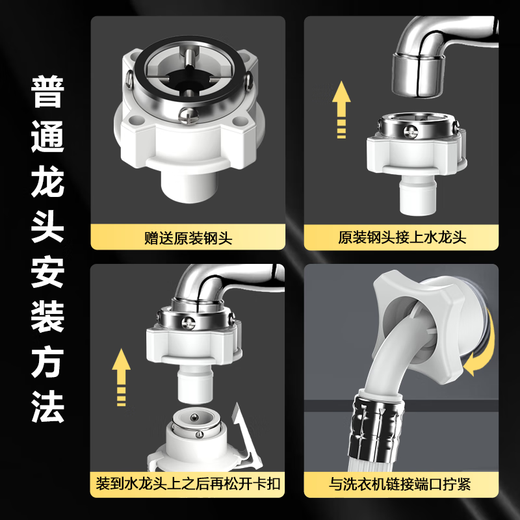 普通龙头安装方法

赠送原装钢头

原装钢头接上水龙头

装到水龙头上之后再松开卡扣

与洗衣机链接端口拧紧