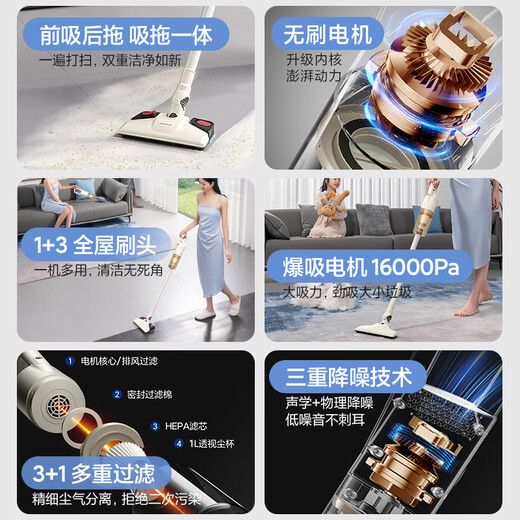 前吸后拖 吸拖一体
一遍打扫，双重洁净如新

无刷电机
升级内核
澎湃动力

1+3 全屋刷头
一机多用，清洁无死角

爆吸电机 16000Pa
大吸力，劲吸大小垃圾

1 电机核心/排风过滤
2 密封过滤棉
3 HEPA滤芯
4 1L透视尘杯

3+1 多重过滤
精细尘气分离，拒绝二次污染

三重降噪技术
声学+物理降噪
低噪音不刺耳