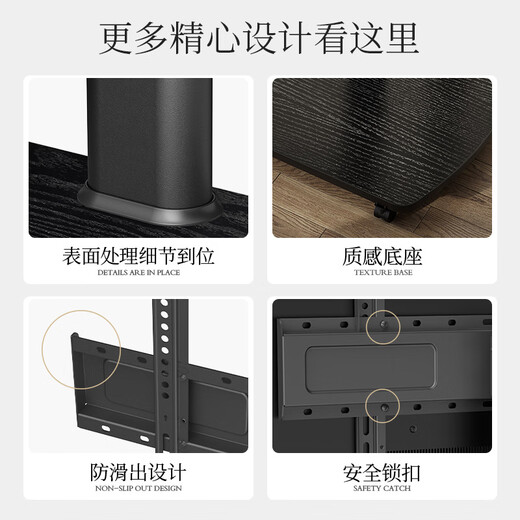 更多精心设计看这里

表面处理细节到位
DETAILS ARE IN PLACE

质感底座
TEXTURE BASE

防滑出设计
NON-SLIP OUT DESIGN

安全锁扣
SAFETY CATCH