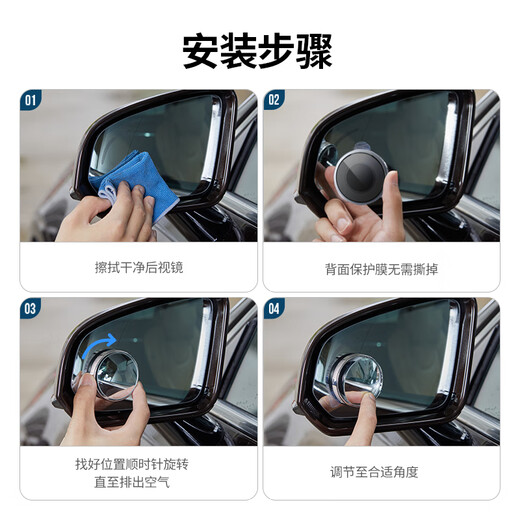 安装步骤

01

擦拭干净后视镜

02

背面保护膜无需撕掉

03

找好位置顺时针旋转
直至排出空气

04

调节至合适角度