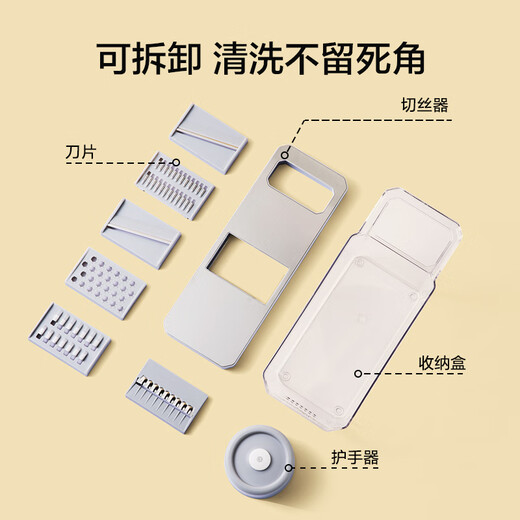 可拆卸 清洗不留死角

切丝器

刀片

收纳盒

护手器