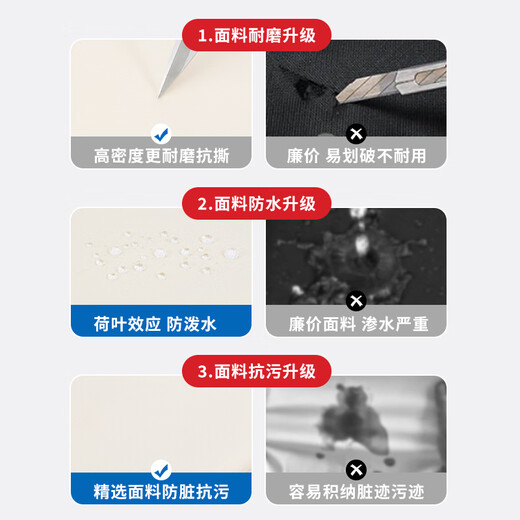 1.面料耐磨升级

高密度更耐磨抗撕

廉价 易划破不耐用

2.面料防水升级

荷叶效应 防泼水

廉价面料 渗水严重

3.面料抗污升级

精选面料防脏抗污

容易积纳脏迹污迹