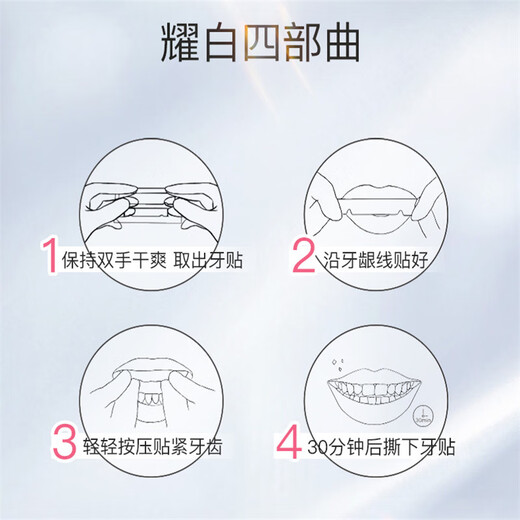 耀白四部曲

1 保持双手干爽 取出牙贴

2 沿牙龈线贴好

3 轻轻按压贴紧牙齿

30min

4 30分钟后撕下牙贴