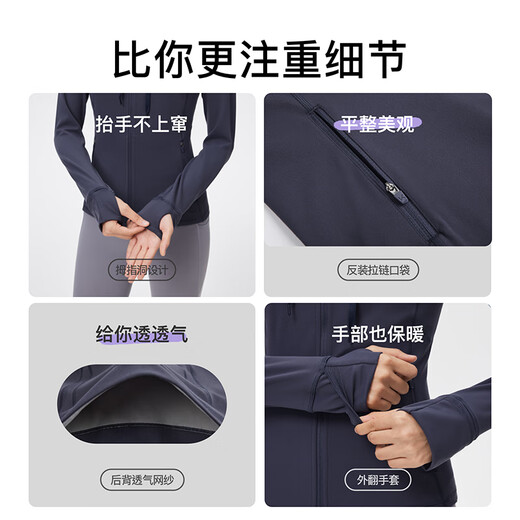 比你更注重细节

抬手不上窜

拇指洞设计

平整美观

反装拉链口袋

给你透透气

后背透气网纱

手部也保暖

外翻手套