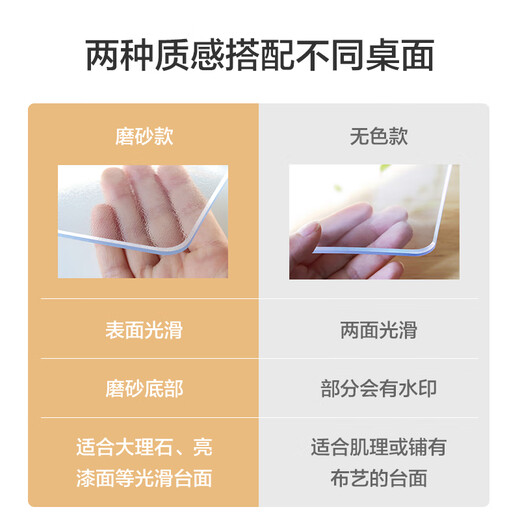 两种质感搭配不同桌面

| 磨砂款 | 无色款 |
|---|---|
| 表面光滑 | 两面光滑 |
| 磨砂底部 | 部分会有水印 |
| 适合大理石、亮漆面等光滑台面 | 适合肌理或铺有布艺的台面 |