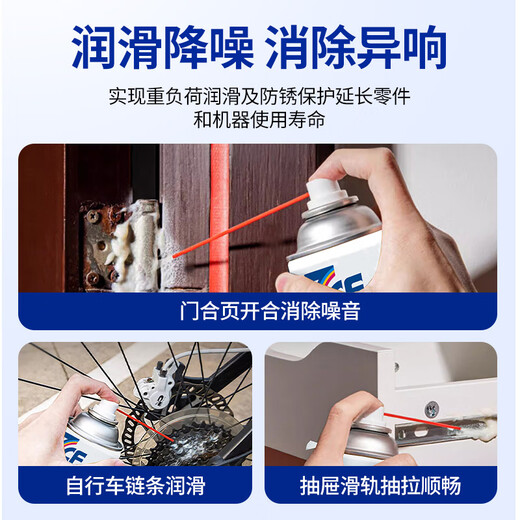 润滑降噪 消除异响

实现重负荷润滑及防锈保护延长零件和机器使用寿命

门合页开合消除噪音

自行车链条润滑

抽屉滑轨抽拉顺畅