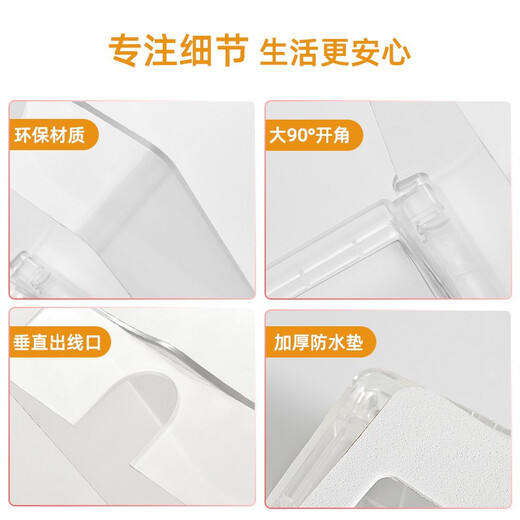 专注细节 生活更安心

环保材质

大90°开角

垂直出线口

加厚防水垫