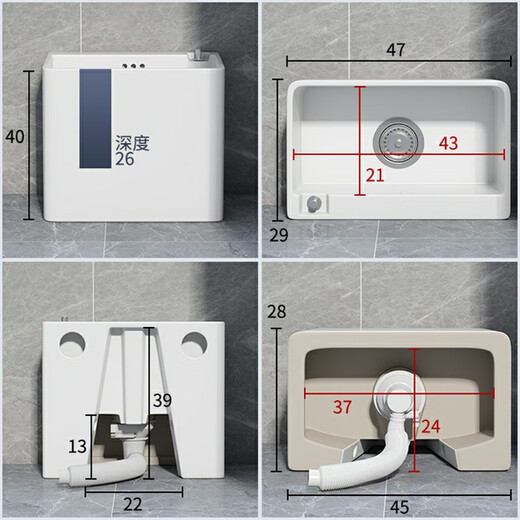 40
深度
26

47
43
21
29

39
13
22

28
37
24
45