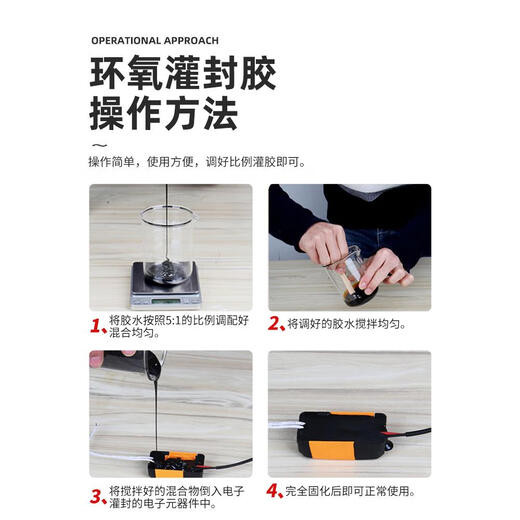 OPERATIONAL APPROACH

环氧灌封胶
操作方法

~

操作简单，使用方便，调好比例灌胶即可。

1、将胶水按照5:1的比例调配好混合均匀。

2、将调好的胶水搅拌均匀。

3、将搅拌好的混合物倒入电子灌封的电子元器件中。

4、完全固化后即可正常使用。