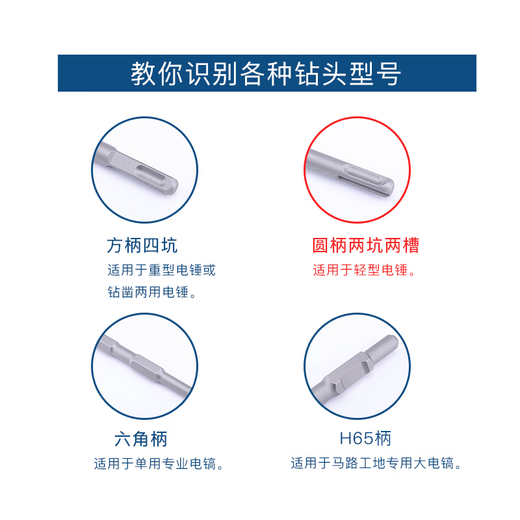 教你识别各种钻头型号

方柄四坑
适用于重型电锤或钻凿两用电锤。

圆柄两坑两槽
适用于轻型电锤。

六角柄
适用于单用专业电镐。

H65柄
适用于马路工地专用大电镐。