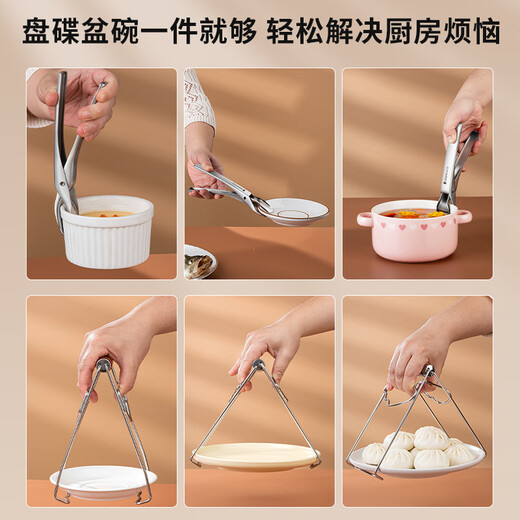 盘碟盆碗一件就够 轻松解决厨房烦恼