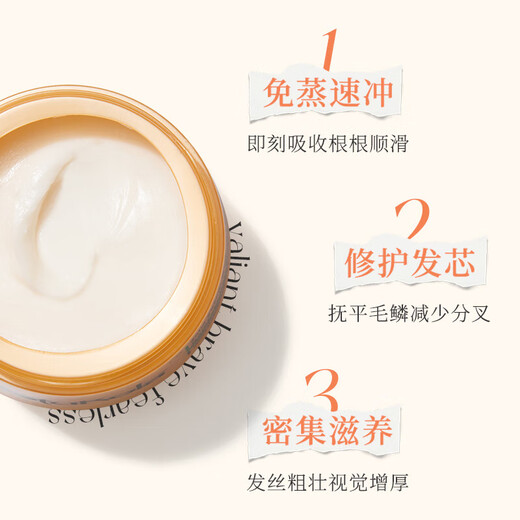 valiant brave fearless

1
免蒸速冲
即刻吸收根根顺滑

2
修护发芯
抚平毛鳞减少分叉

3
密集滋养
发丝粗壮视觉增厚