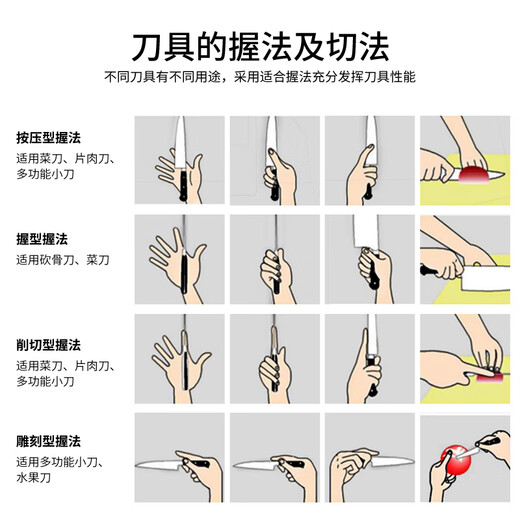 刀具的握法及切法

不同刀具有不同用途，采用适合握法充分发挥刀具性能

按压型握法
适用菜刀、片肉刀、多功能小刀

握型握法
适用砍骨刀、菜刀

削切型握法
适用菜刀、片肉刀、多功能小刀

雕刻型握法
适用多功能小刀、水果刀