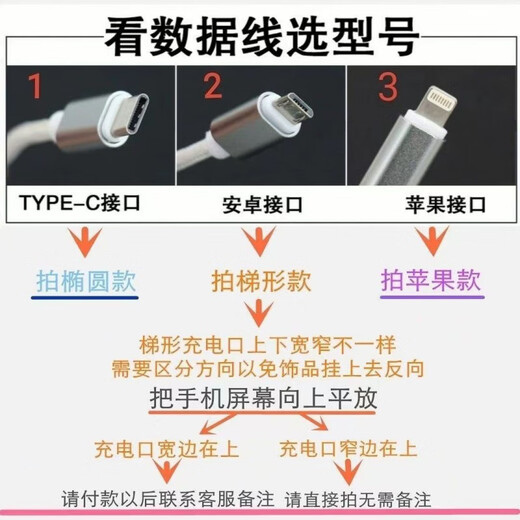 看数据线选型号

1

2

3

TYPE-C接口

安卓接口

苹果接口

拍椭圆款

拍梯形款

拍苹果款

梯形充电口上下宽窄不一样
需要区分方向以免饰品挂上去反向

把手机屏幕向上平放

充电口宽边在上

充电口窄边在上

请付款以后联系客服备注

请直接拍无需备注