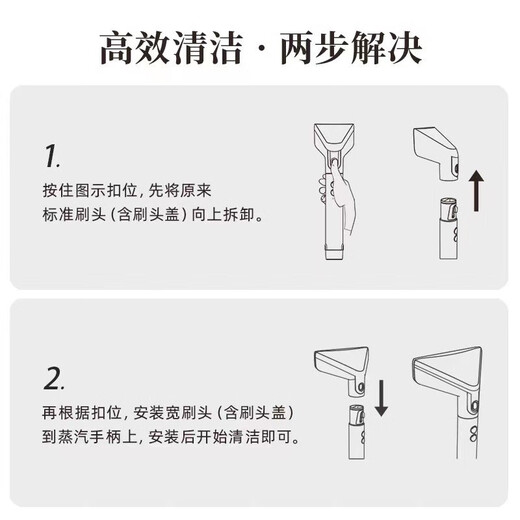 高效清洁 · 两步解决

1.

按住图示扣位，先将原来标准刷头（含刷头盖）向上拆卸。

2.

再根据扣位，安装宽刷头（含刷头盖）到蒸汽手柄上，安装后开始清洁即可。