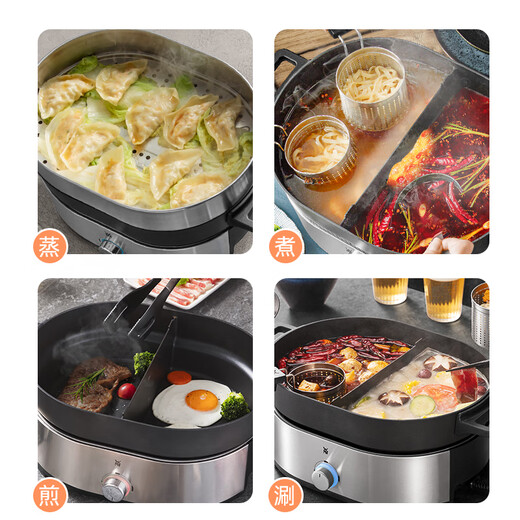 蒸

煮

煎

涮