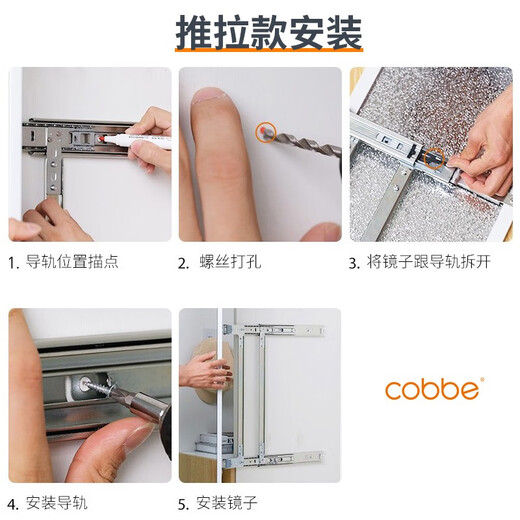 推拉款安装

1. 导轨位置描点

2. 螺丝打孔

3. 将镜子跟导轨拆开

4. 安装导轨

5. 安装镜子

cobbe®