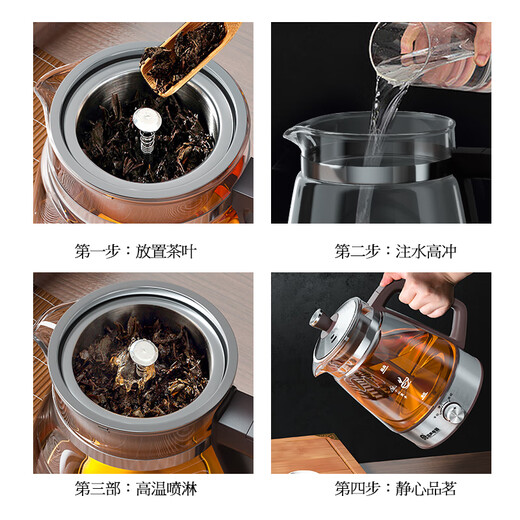 第一步：放置茶叶

第二步：注水高冲

第三部：高温喷淋

第四步：静心品茗