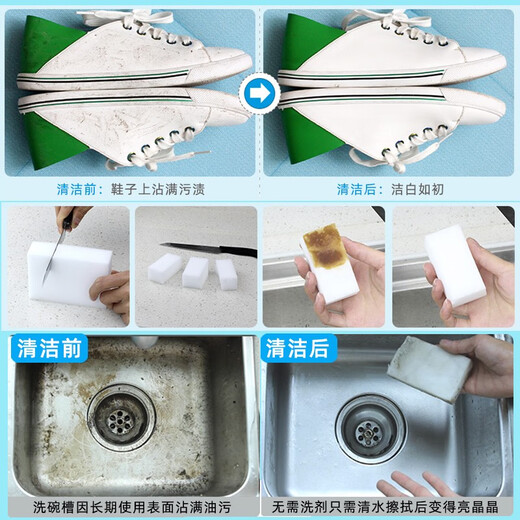 清洁前：鞋子上沾满污渍

清洁后：洁白如初

清洁前

清洁后

洗碗槽因长期使用表面沾满油污

无需洗剂只需清水擦拭后变得亮晶晶