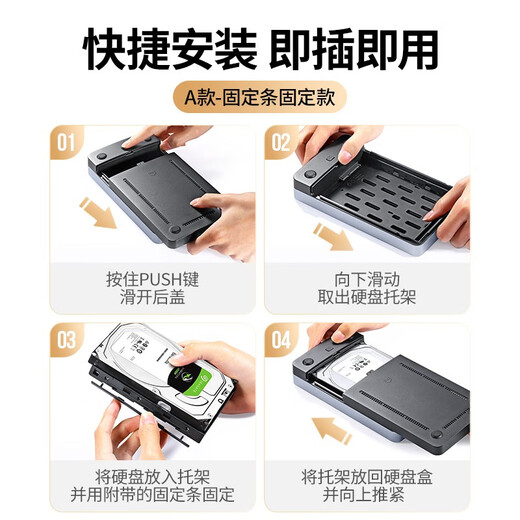 快捷安装 即插即用

A款-固定条固定款

01

按住PUSH键
滑开后盖

02

向下滑动
取出硬盘托架

03

将硬盘放入托架
并用附带的固定条固定

04

将托架放回硬盘盒
并向上推紧