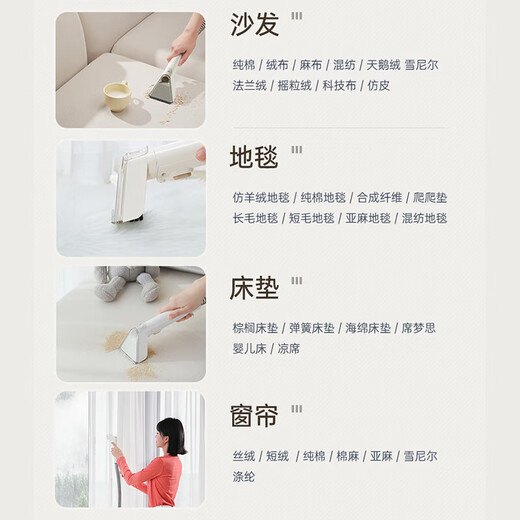 沙发

纯棉 / 绒布 / 麻布 / 混纺 / 天鹅绒 雪尼尔 法兰绒 / 摇粒绒 / 科技布 / 仿皮

地毯

仿羊绒地毯 / 纯棉地毯 / 合成纤维 / 爬爬垫 长毛地毯 / 短毛地毯 / 亚麻地毯 / 混纺地毯

床垫

棕榈床垫 / 弹簧床垫 / 海绵床垫 / 席梦思 婴儿床 / 凉席

窗帘

丝绒 / 短绒 / 纯棉 / 棉麻 / 亚麻 / 雪尼尔 涤纶