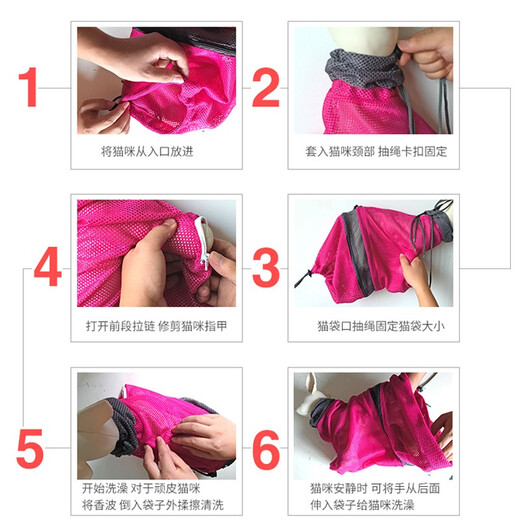 1

将猫咪从入口放进

2

套入猫咪颈部 抽绳卡扣固定

3

猫袋口抽绳固定猫袋大小

4

打开前段拉链 修剪猫咪指甲

5

开始洗澡 对于顽皮猫咪 将香波 倒入袋子外揉擦清洗

6

猫咪安静时 可将手从后面 伸入袋子给猫咪洗澡