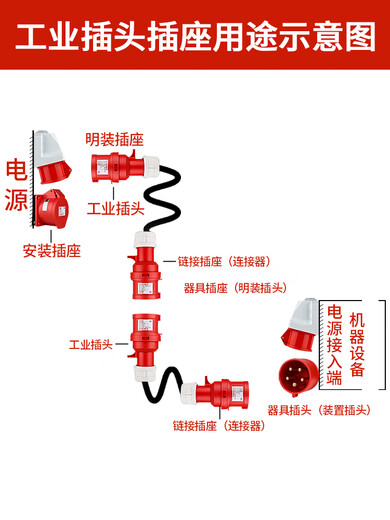 工业插头插座用途示意图

电源

明装插座

工业插头

安装插座

链接插座（连接器）

器具插座（明装插头）

工业插头

链接插座（连接器）

电源接入端

机器设备

器具插头（装置插头）