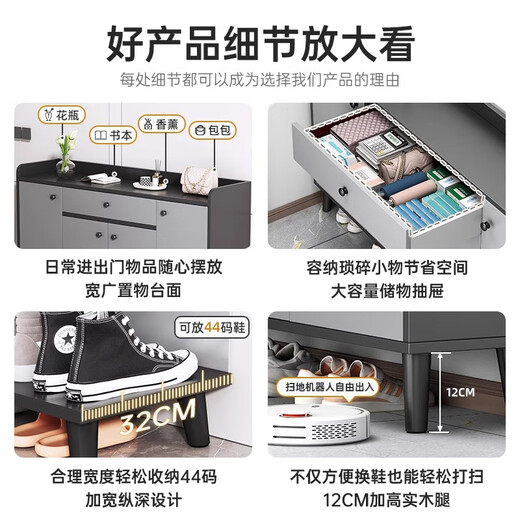 好产品细节放大看

每处细节都可以成为选择我们产品的理由

花瓶

书本

香薰

包包

日常进出门物品随心摆放

宽广置物台面

容纳琐碎小物节省空间

大容量储物抽屉

可放44码鞋

32CM

合理宽度轻松收纳44码

加宽纵深设计

扫地机器人自由出入

12CM

不仅方便换鞋也能轻松打扫

12CM加高实木腿