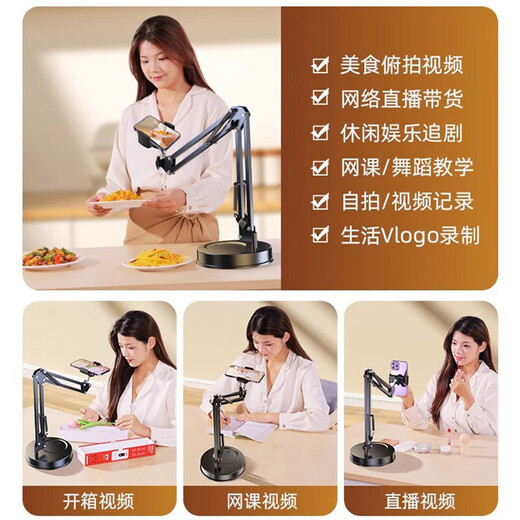 ☑ 美食俯拍视频
☑ 网络直播带货
☑ 休闲娱乐追剧
☑ 网课/舞蹈教学
☑ 自拍/视频记录
☑ 生活Vlogo录制

开箱视频

网课视频

直播视频