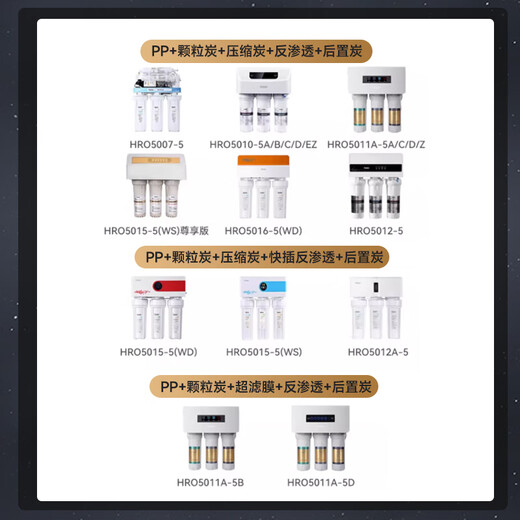 PP+颗粒炭+压缩炭+反渗透+后置炭

HRO5007-5

HRO5010-5A/B/C/D/EZ

HRO5011A-5A/C/D/Z

HRO5015-5(WS)尊享版

HRO5016-5(WD)

HRO5012-5

PP+颗粒炭+压缩炭+快插反渗透+后置炭

HRO5015-5(WD)

HRO5015-5(WS)

HRO5012A-5

PP+颗粒炭+超滤膜+反渗透+后置炭

HRO5011A-5B

HRO5011A-5D